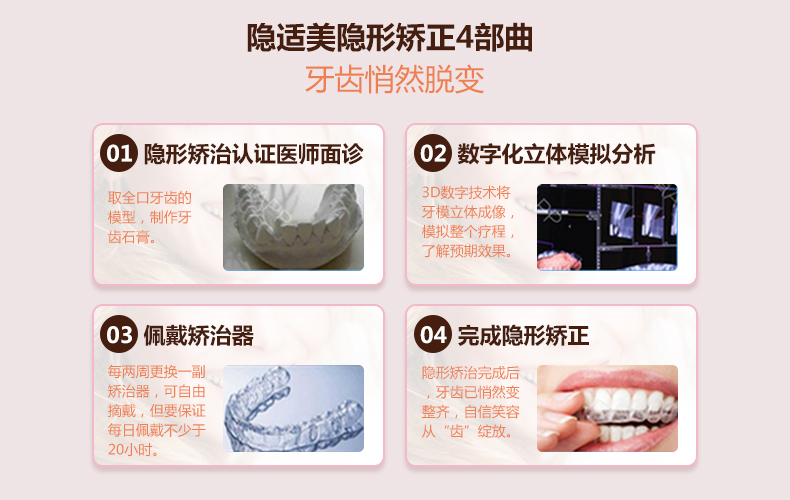 隐适美隐形矫正4部曲
牙齿悄然脱变

01 隐形矫治认证医师面诊
取全口牙齿的模型，制作牙齿石膏。

02 数字化立体模拟分析
3D数字技术将牙模立体成像，模拟整个疗程，了解预期效果。

03 佩戴矫治器
每两周更换一副矫治器，可自由摘戴，但要保证每日佩戴不少于20小时。

04 完成隐形矫正
隐形矫治完成后，牙齿已悄然变整齐，自信笑容从“齿”绽放。