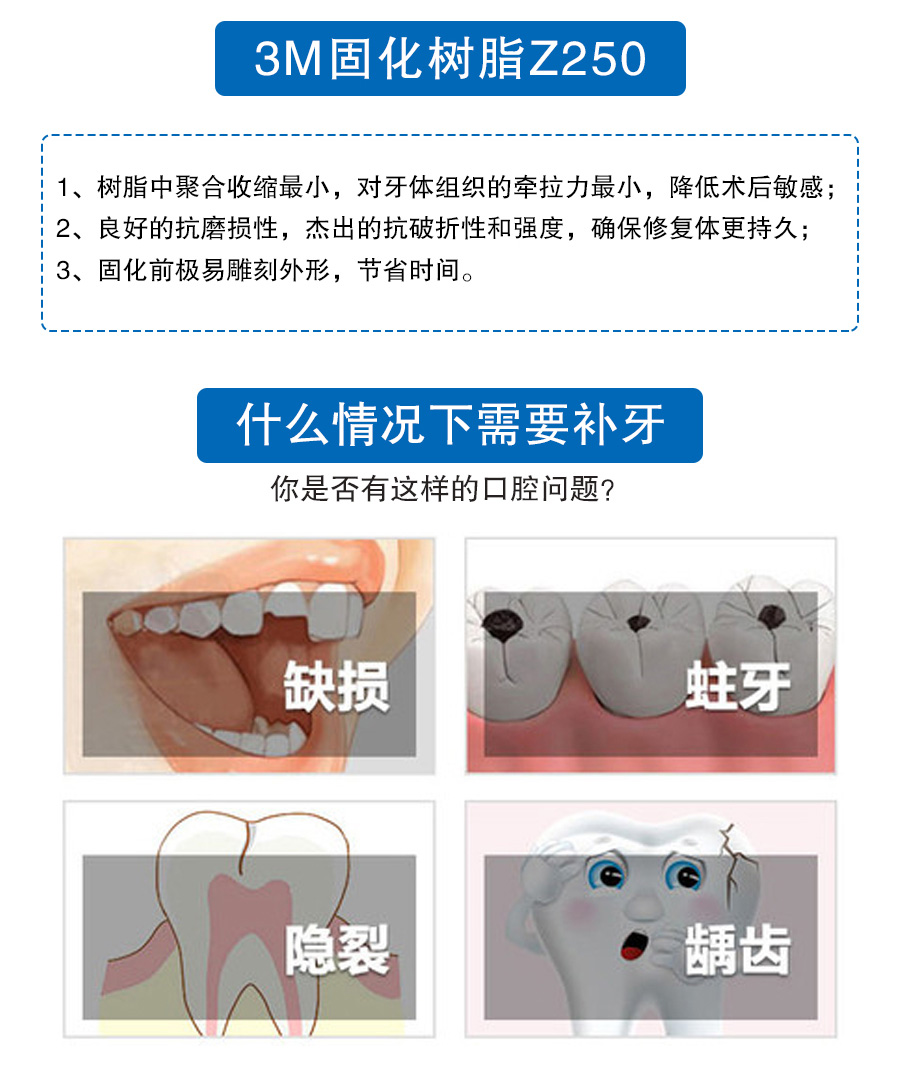 3M固化树脂Z250

1、树脂中聚合收缩最小，对牙体组织的牵拉力最小，降低术后敏感；
2、良好的抗磨损性，杰出的抗破折性和强度，确保修复体更持久；
3、固化前极易雕刻外形，节省时间。

什么情况下需要补牙

你是否有这样的口腔问题？

缺损

蛀牙

隐裂

龋齿