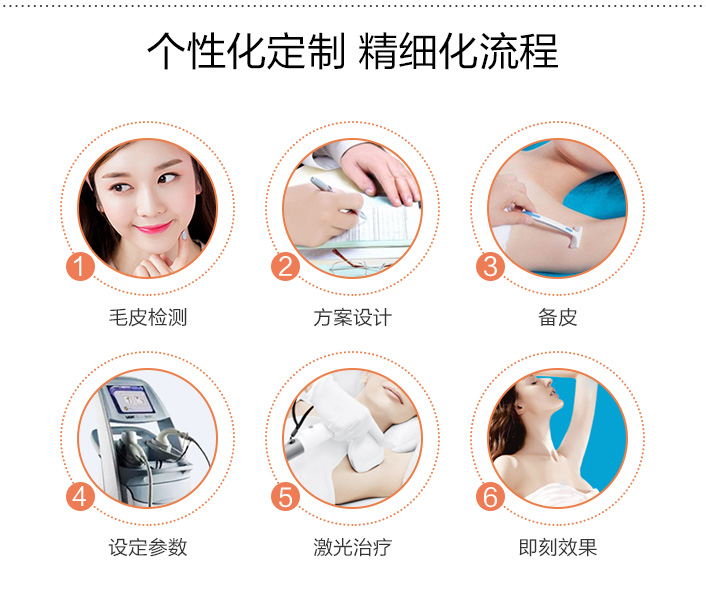 个性化定制 精细化流程

1
毛皮检测

2
方案设计

3
备皮

4
设定参数

5
激光治疗

6
即刻效果