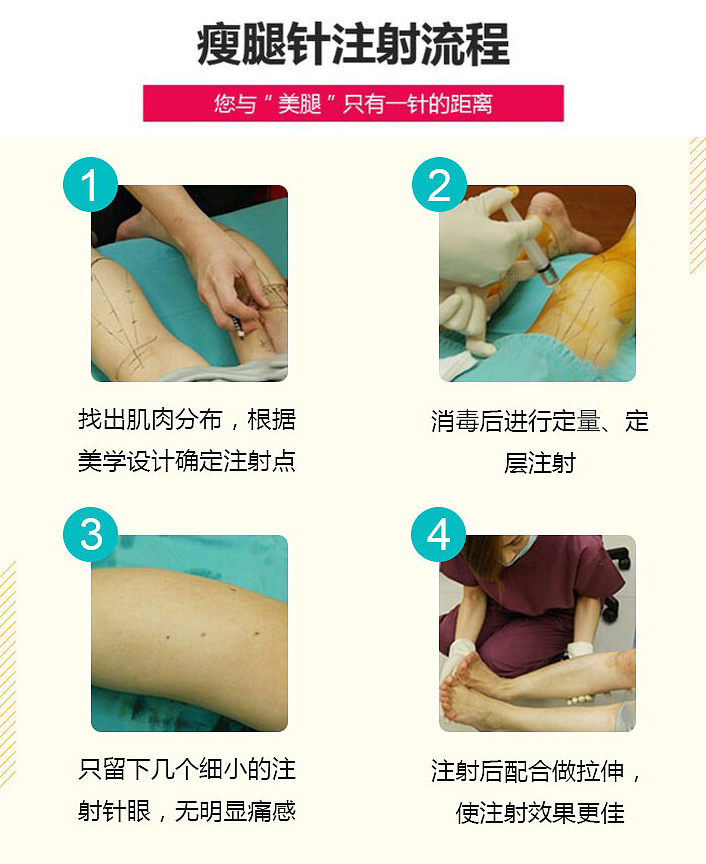 瘦腿针注射流程

您与“美腿”只有一针的距离

1

找出肌肉分布，根据美学设计确定注射点

2

消毒后进行定量、定层注射

3

只留下几个细小的注射针眼，无明显痛感

4

注射后配合做拉伸，使注射效果更佳