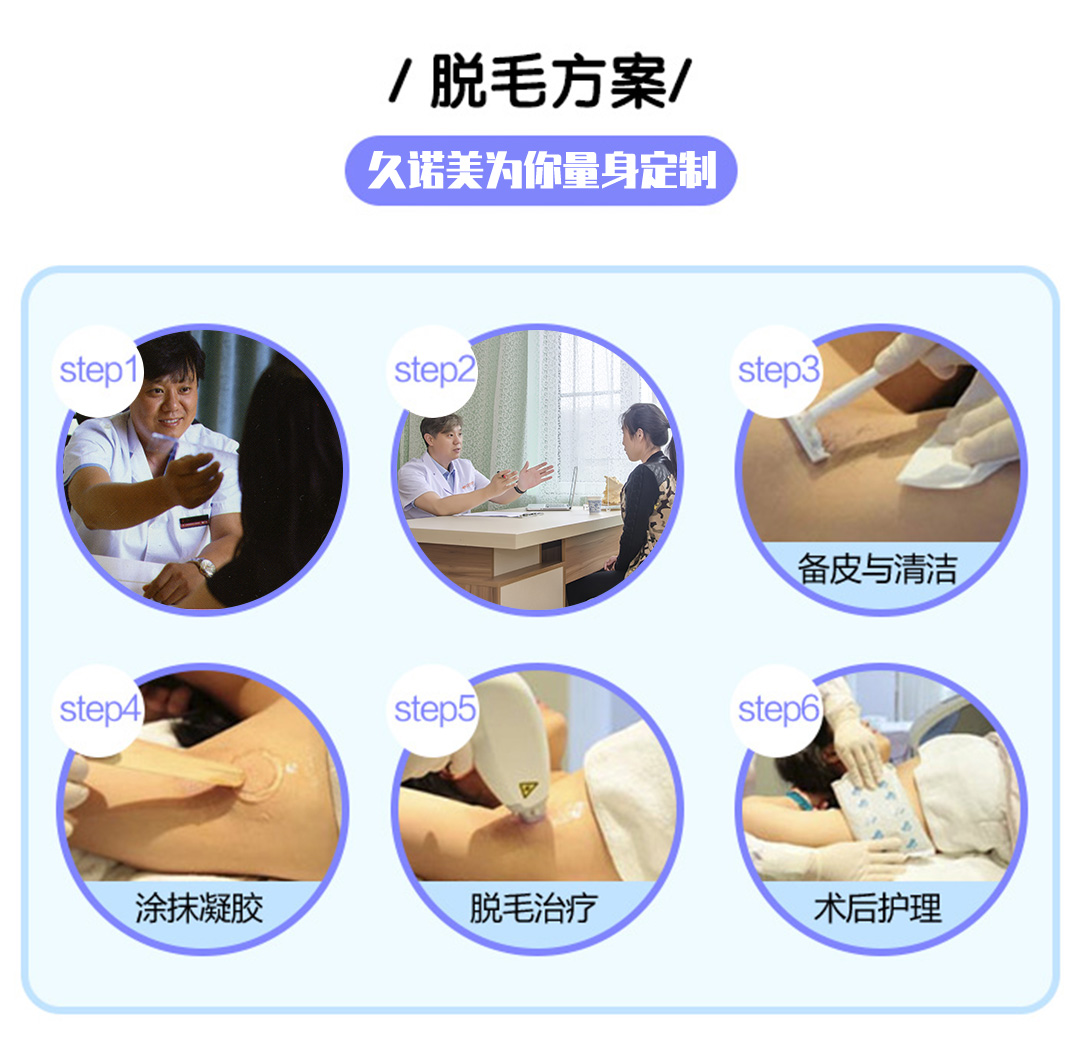 / 脱毛方案/

久诺美为你量身定制

step1

step2

step3
备皮与清洁

step4
涂抹凝胶

step5
脱毛治疗

step6
术后护理