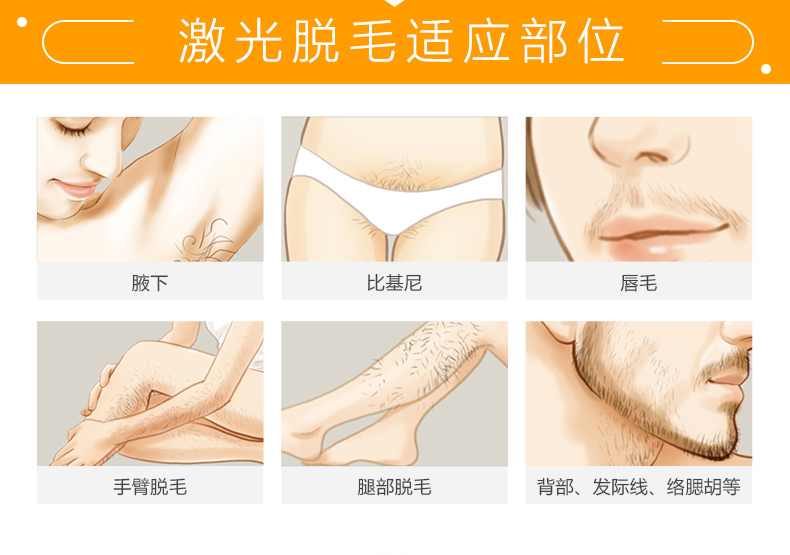 激光脱毛适应部位

腋下

比基尼

唇毛

手臂脱毛

腿部脱毛

背部、发际线、络腮胡等