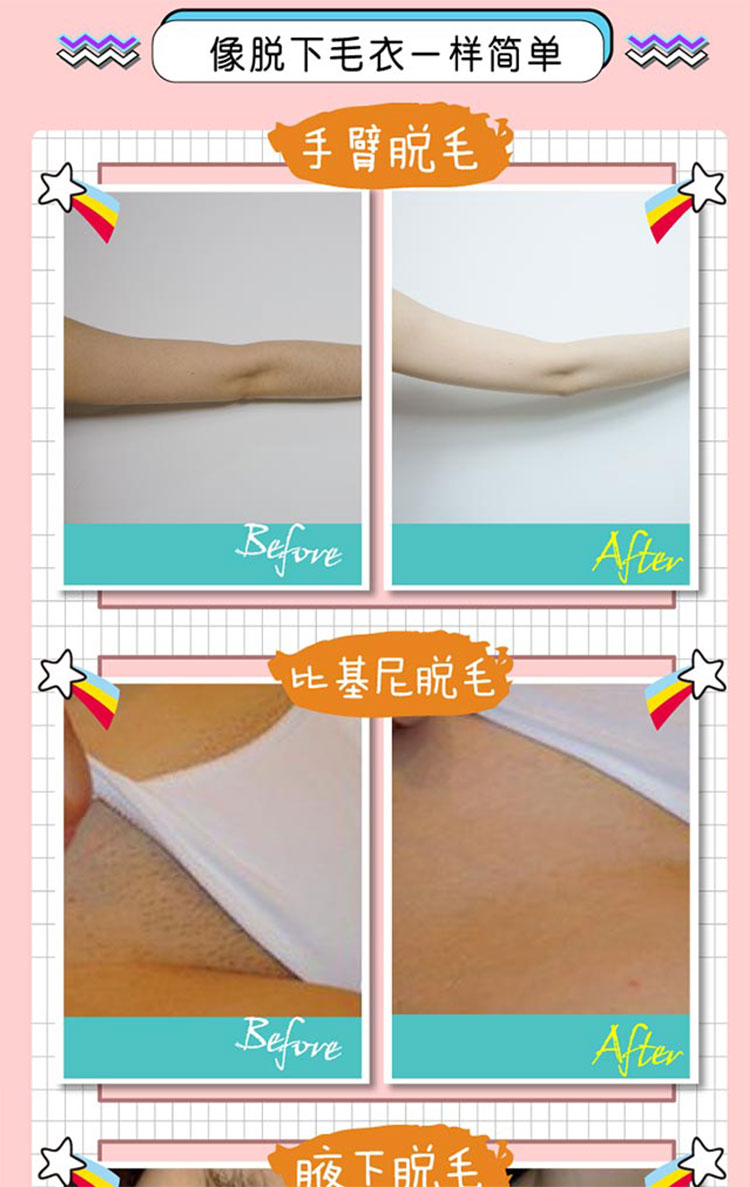 像脱下毛衣一样简单

手臂脱毛

Before

After

比基尼脱毛

Before

After

腋下脱毛