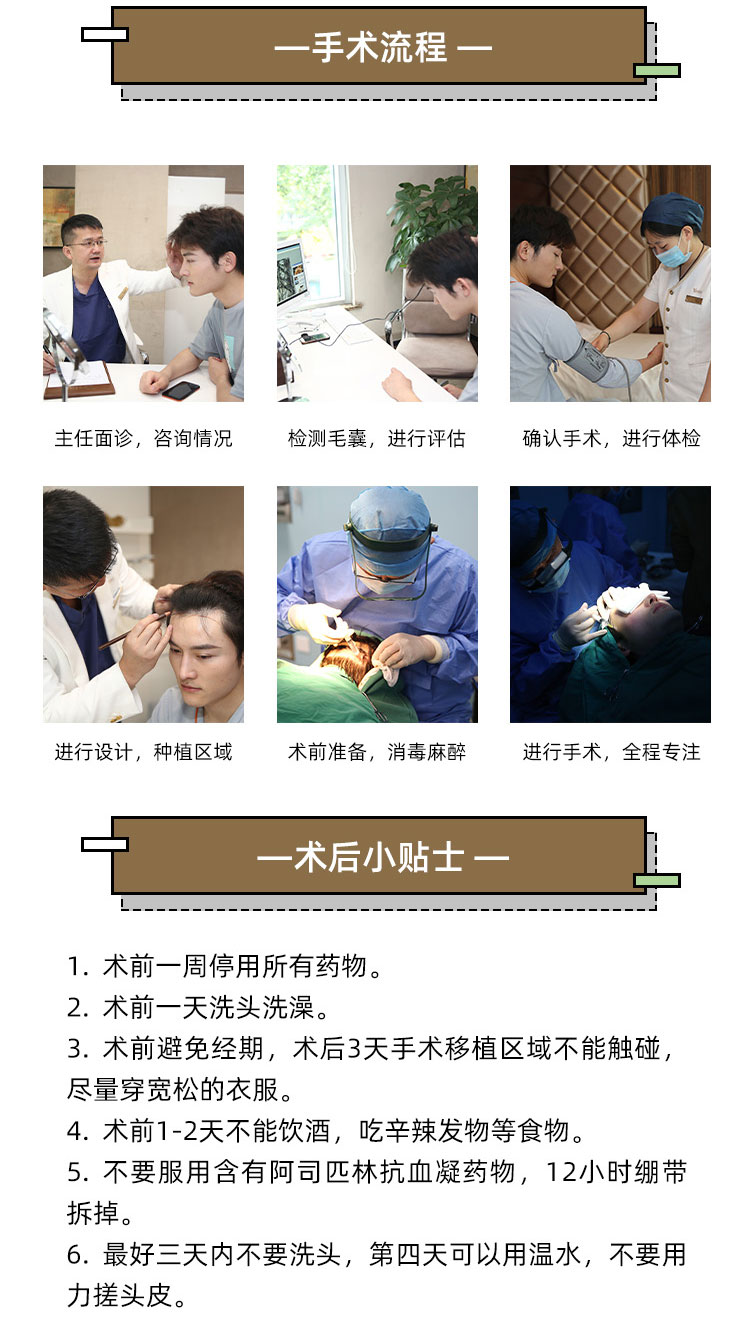 —手术流程 —

主任面诊，咨询情况

检测毛囊，进行评估

确认手术，进行体检

进行设计，种植区域

术前准备，消毒麻醉

进行手术，全程专注

—术后小贴士 —

1. 术前一周停用所有药物。
2. 术前一天洗头洗澡。
3. 术前避免经期，术后3天手术移植区域不能触碰，尽量穿宽松的衣服。
4. 术前1-2天不能饮酒，吃辛辣发物等食物。
5. 不要服用含有阿司匹林抗血凝药物，12小时绷带拆掉。
6. 最好三天内不要洗头，第四天可以用温水，不要用力搓头皮。