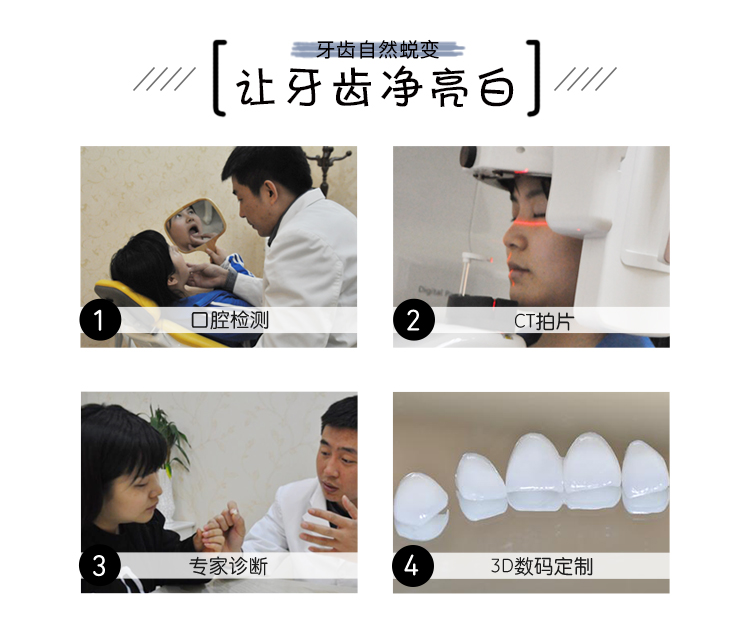 牙齿自然蜕变

让牙齿净亮白

1 口腔检测

2 CT拍片

3 专家诊断

4 3D数码定制