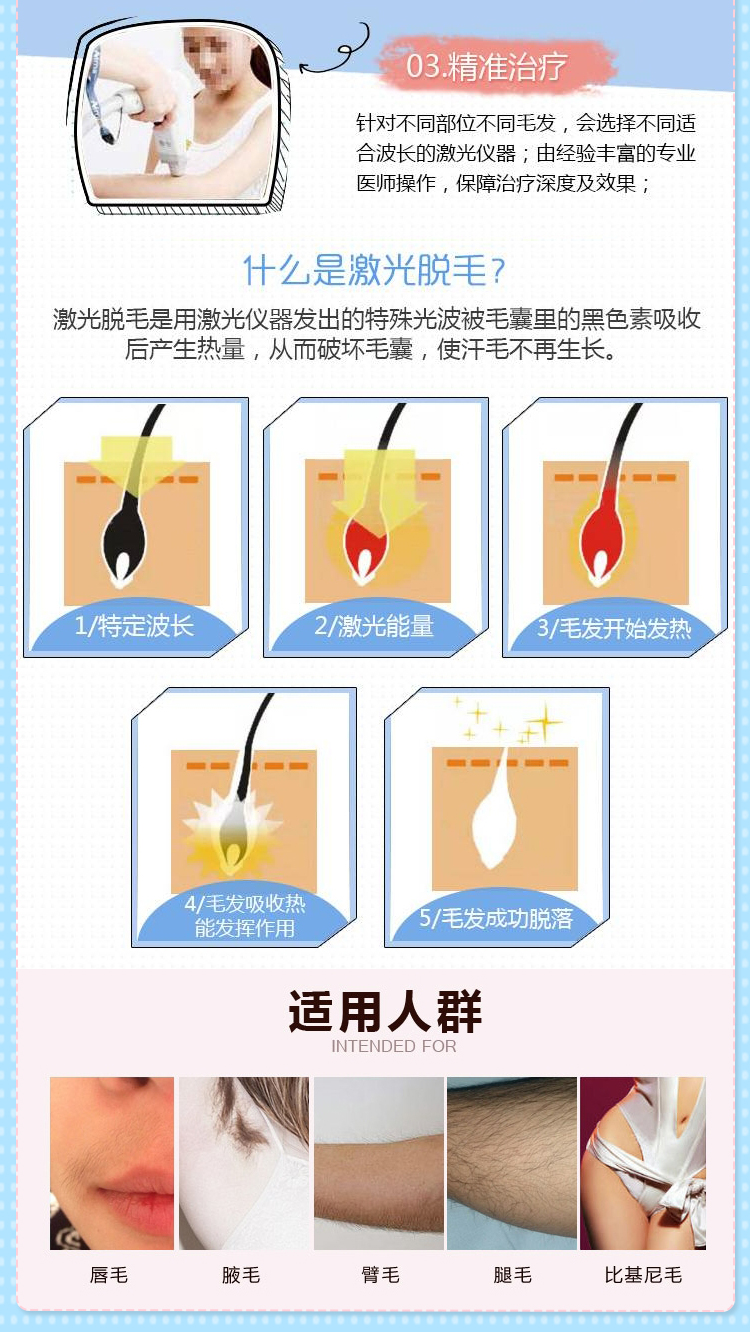 03.精准治疗

针对不同部位不同毛发，会选择不同适合波长的激光仪器；由经验丰富的专业医师操作，保障治疗深度及效果；

什么是激光脱毛？

激光脱毛是用激光仪器发出的特殊光波被毛囊里的黑色素吸收后产生热量，从而破坏毛囊，使汗毛不再生长。

1/特定波长

2/激光能量

3/毛发开始发热

4/毛发吸收热能发挥作用

5/毛发成功脱落

适用人群
INTENDED FOR

唇毛

腋毛

臂毛

腿毛

比基尼毛