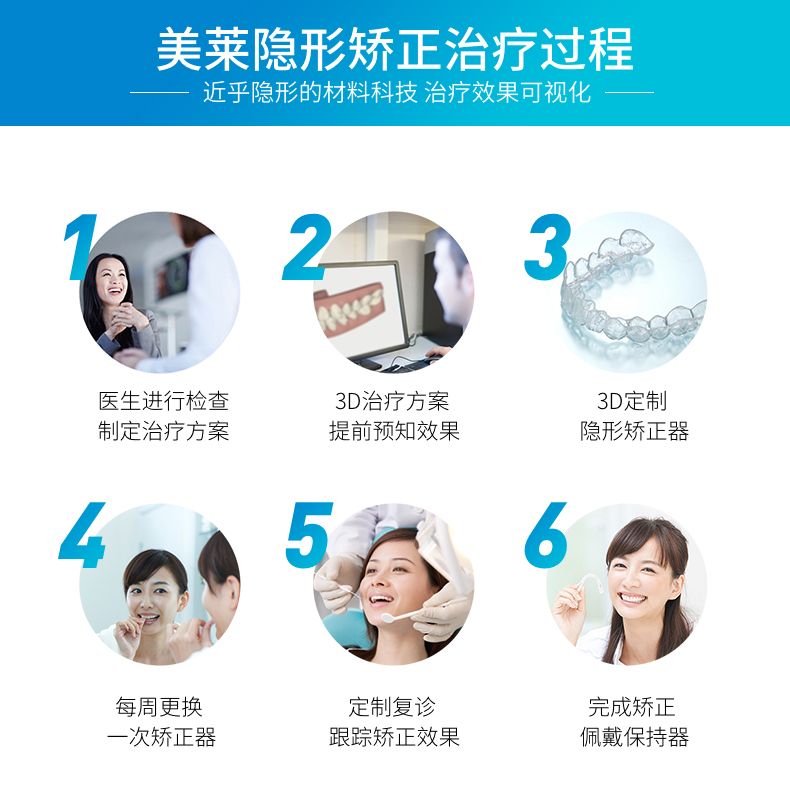 美莱隐形矫正治疗过程

近乎隐形的材料科技 治疗效果可视化

1
医生进行检查
制定治疗方案

2
3D治疗方案
提前预知效果

3
3D定制
隐形矫正器

4
每周更换
一次矫正器

5
定制复诊
跟踪矫正效果

6
完成矫正
佩戴保持器