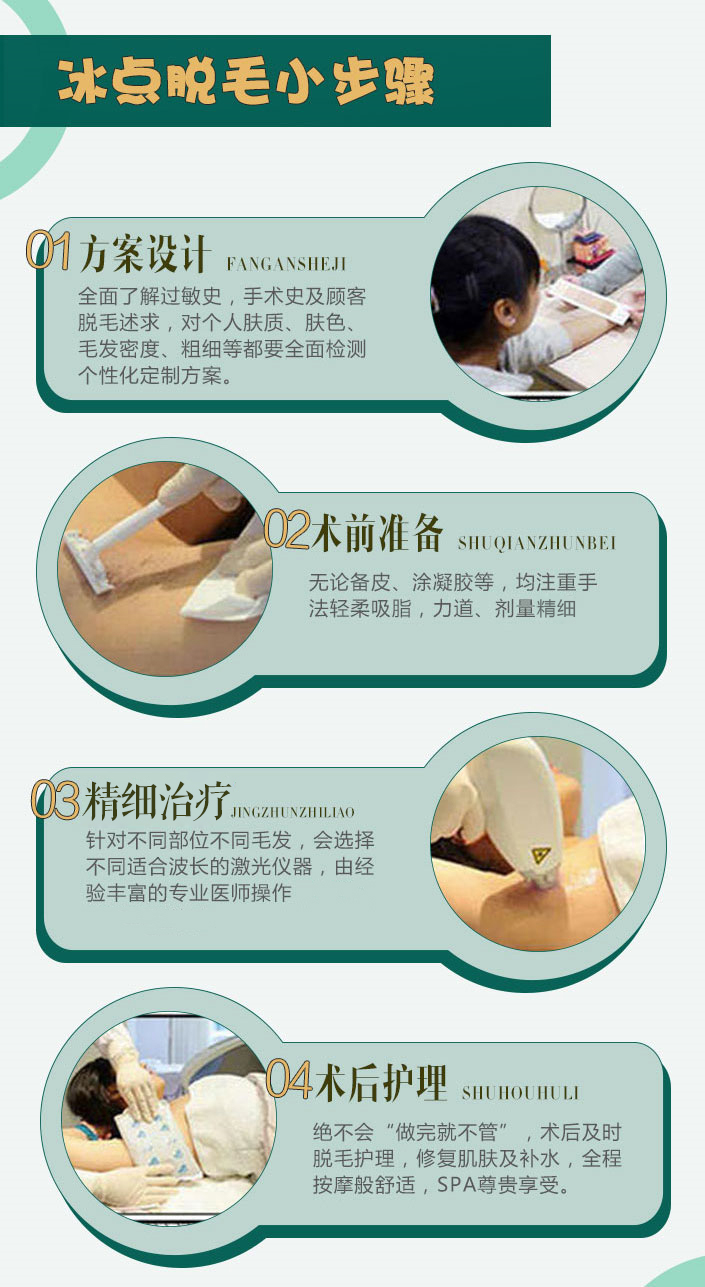 冰点脱毛小步骤

01 方案设计 FANGANSHEJI

全面了解过敏史，手术史及顾客脱毛述求，对个人肤质、肤色、毛发密度、粗细等都要全面检测个性化定制方案。

02 术前准备 SHUQIANZHUNBEI

无论备皮、涂凝胶等，均注重手法轻柔吸脂，力道、剂量精细

03 精细治疗 JINGZHUNZHILIAO

针对不同部位不同毛发，会选择不同适合波长的激光仪器，由经验丰富的专业医师操作

04 术后护理 SHUHOUHULI

绝不会“做完就不管”，术后及时脱毛护理，修复肌肤及补水，全程按摩般舒适，SPA尊贵享受。