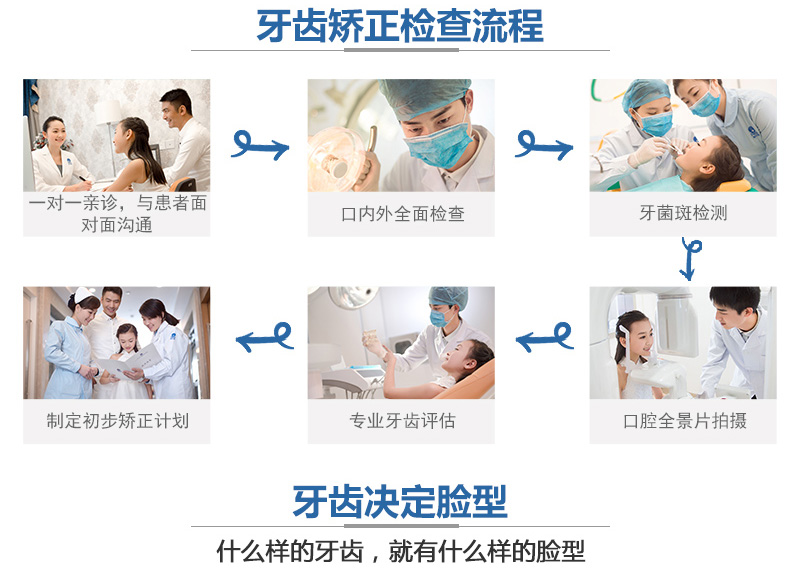 牙齿矫正检查流程

一对一亲诊，与患者面对面沟通

口内外全面检查

牙菌斑检测

口腔全景片拍摄

专业牙齿评估

制定初步矫正计划

牙齿决定脸型

什么样的牙齿，就有什么样的脸型