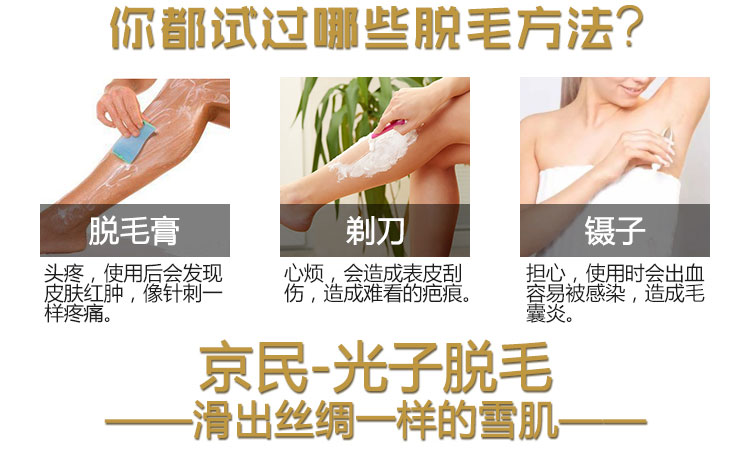 你都试过哪些脱毛方法?

脱毛膏

头疼，使用后会发现皮肤红肿，像针刺一样疼痛。

剃刀

心烦，会造成表皮刮伤，造成难看的疤痕。

镊子

担心，使用时会出血容易被感染，造成毛囊炎。

京民-光子脱毛

——滑出丝绸一样的雪肌——