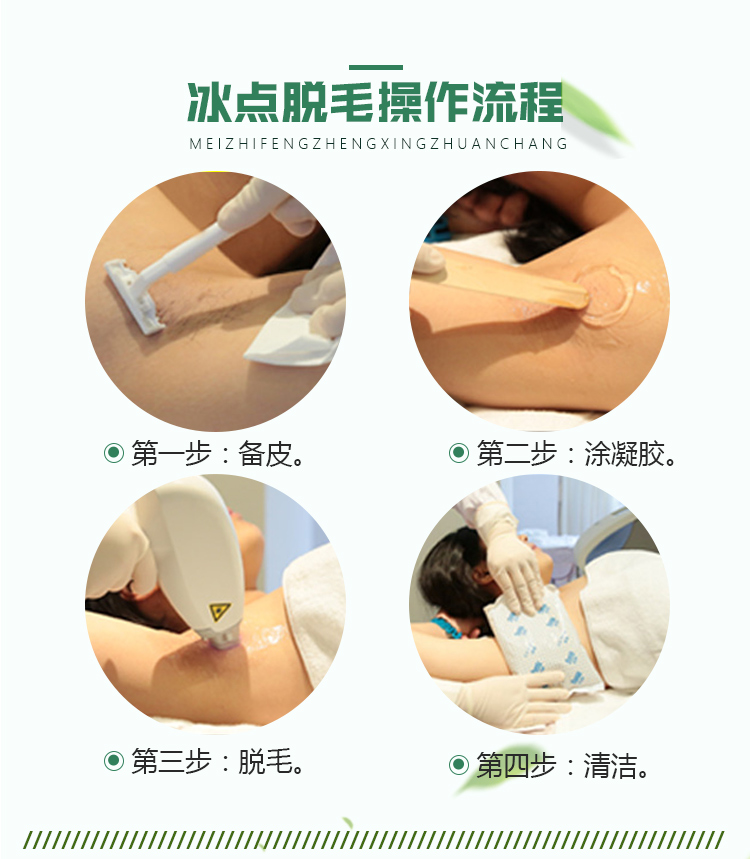 冰点脱毛操作流程

MEIZHIFENGZHENGXINGZHUANCHANG

第一步：备皮。

第二步：涂凝胶。

第三步：脱毛。

第四步：清洁。