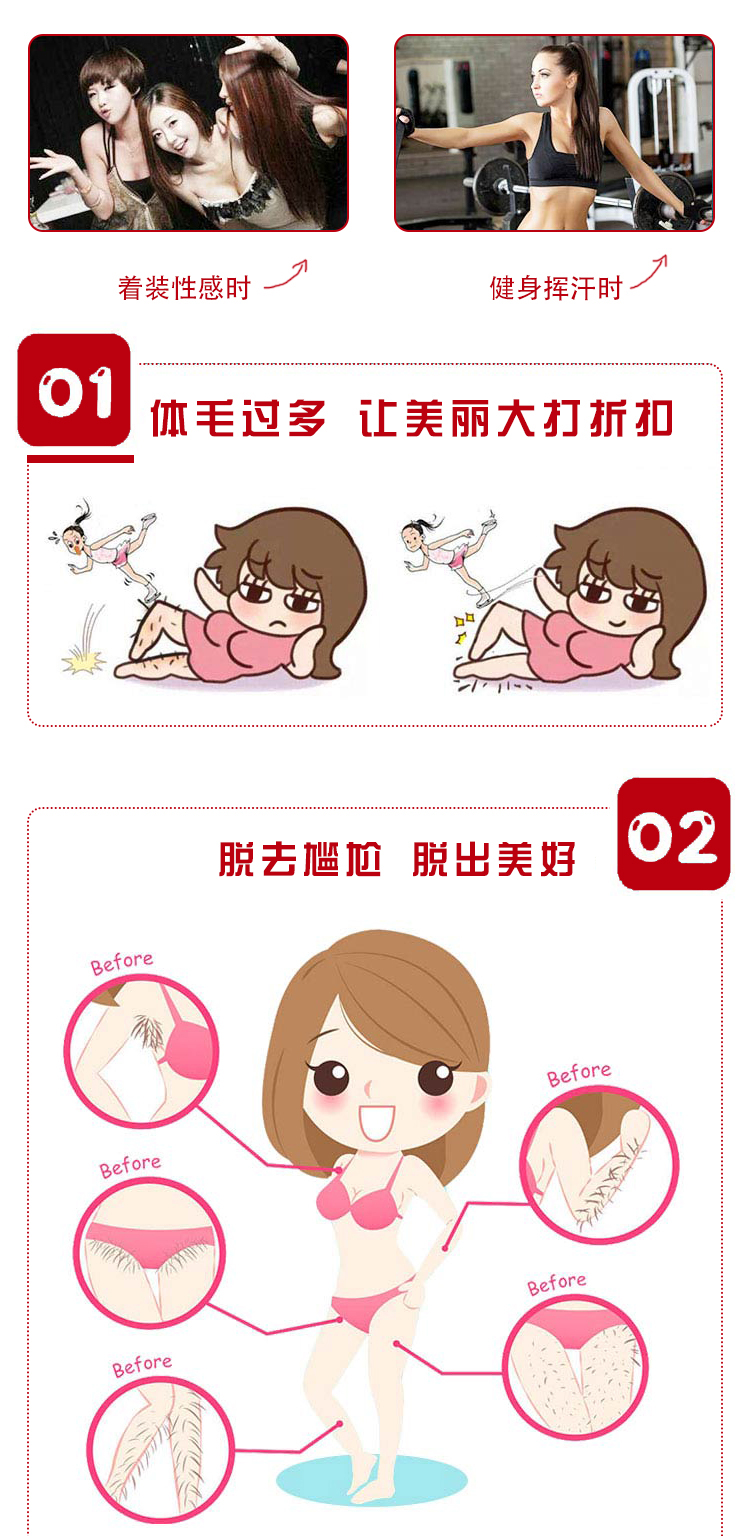 着装性感时

健身挥汗时

01 体毛过多 让美丽大打折扣

02 脱去尴尬 脱出美好

Before

Before

Before

Before

Before