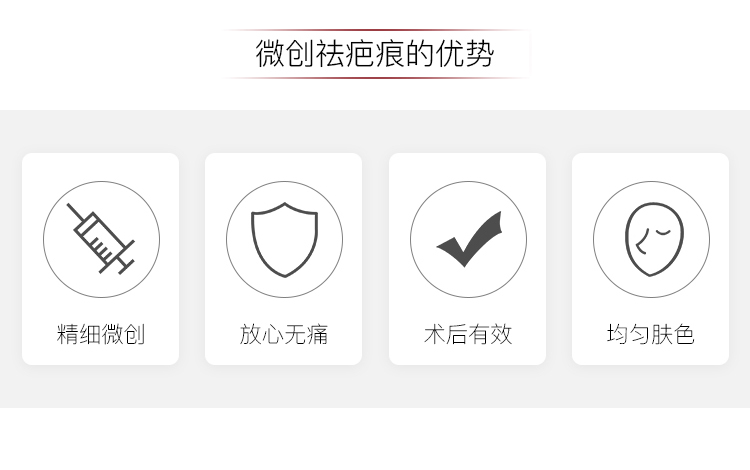 微创祛疤痕的优势

精细微创

放心无痛

术后有效

均匀肤色